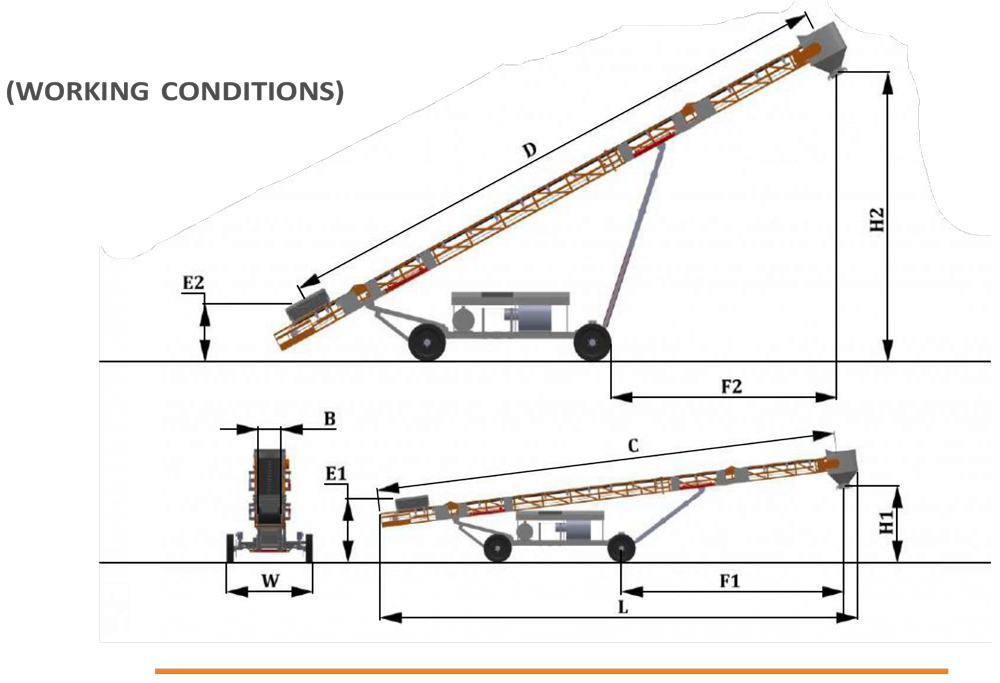 (WORKING CONDITIONS)

D

H2

E2

F2

B

C

E1

H1

W

F1

L